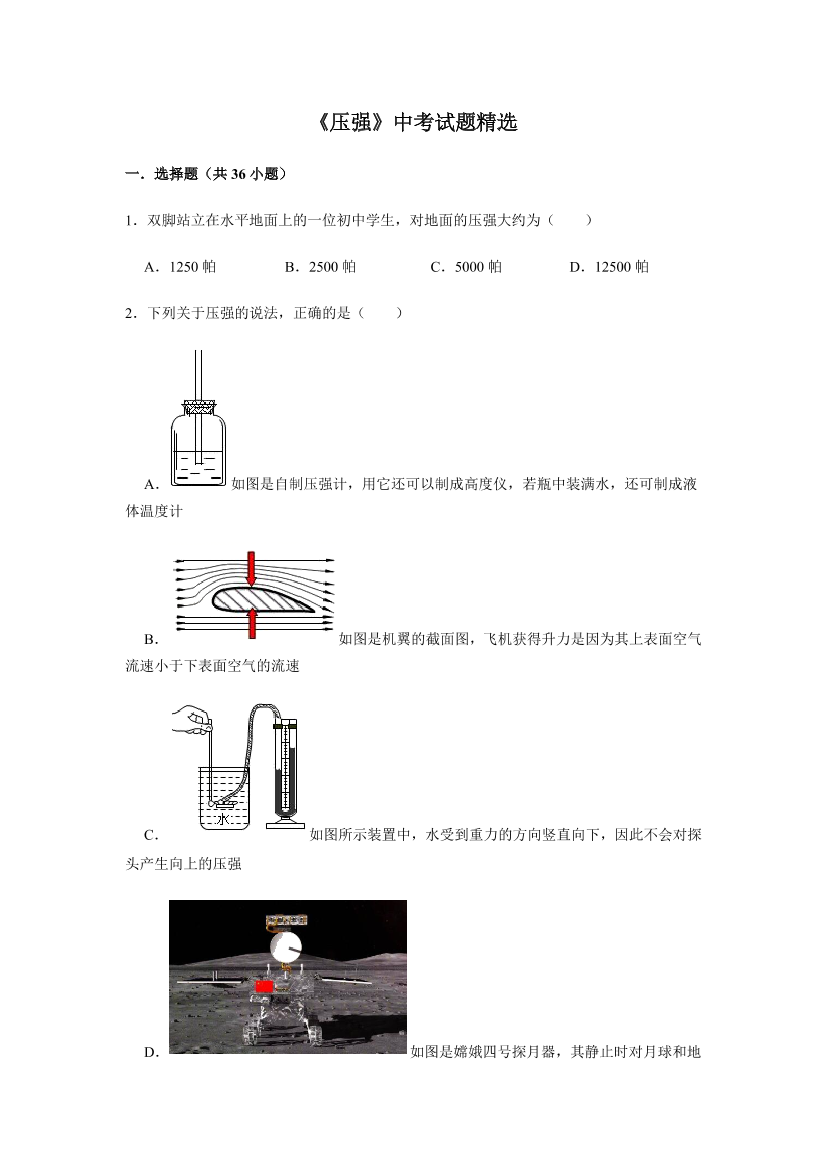 《压强》中考试题精选

一．选择题（共 36 小题）

1．双脚站立在水平地面上的一位初中学生，对地面的压强大约为（　　）

A．1250 帕　　B．2500 帕　　C．5000 帕　　D．12500 帕

2．下列关于压强的说法，正确的是（　　）

A．如图是自制压强计，用它还可以制成高度仪，若瓶中装满水，还可制成液体温度计

B．如图是机翼的截面图，飞机获得升力是因为其上表面空气流速小于下表面空气的流速

水

C．如图所示装置中，水受到重力的方向竖直向下，因此不会对探头产生向上的压强

D．如图是嫦娥四号探月器，其静止时对月球和地