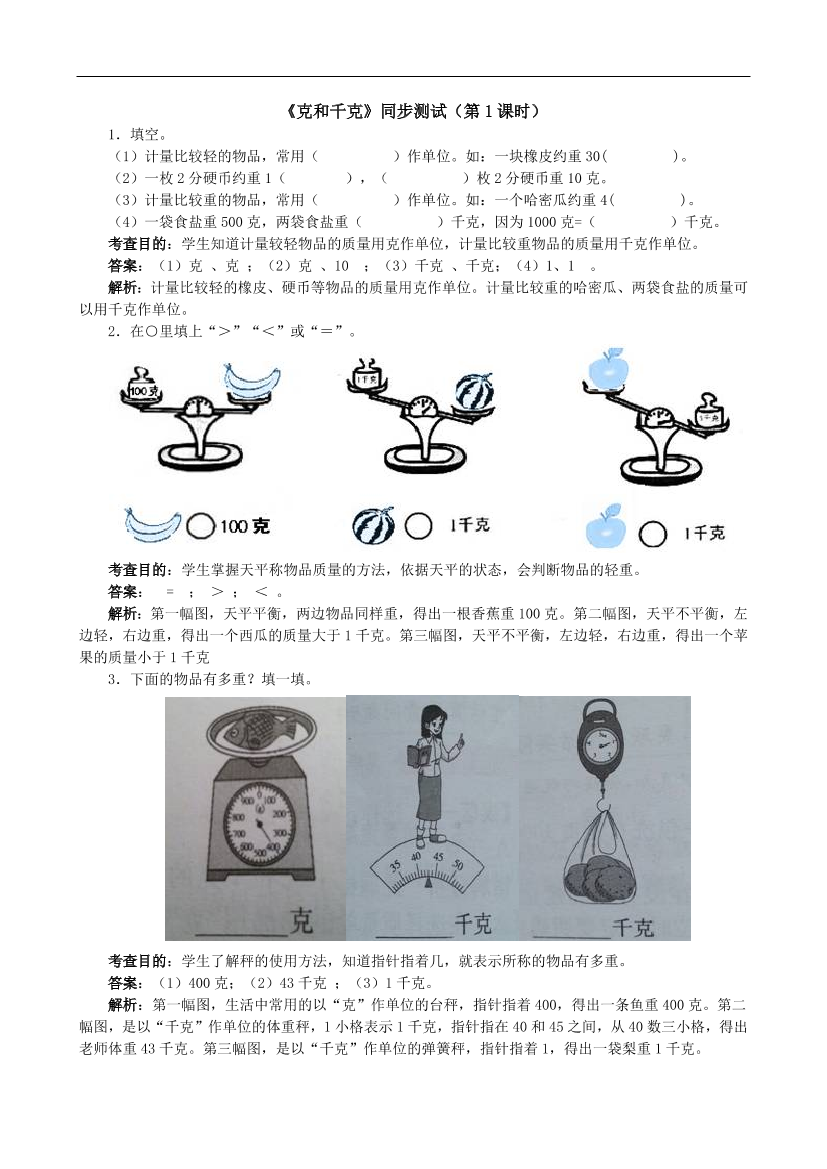 《克和千克》同步测试（第 1 课时）

1．填空。

（1）计量比较轻的物品，常用（　　　　）作单位。如：一块橡皮约重 30(　　　　)。

（2）一枚 2 分硬币约重 1（　　　　），（　　　　）枚 2 分硬币重 10 克。

（3）计量比较重的物品，常用（　　　　）作单位。如：一个哈密瓜约重 4(　　　　)。

（4）一袋食盐重 500 克，两袋食盐重（　　　　）千克，因为 1000 克=（　　　　）千克。

考查目的：学生知道计量较轻物品的质量用克作单位，计量比较重物品的质量用千克作单位。

答案：（1）克 、克 ；（2）克 、10 ；（3）千克 、千克；（4）1、1 。

解析：计量比较轻的橡皮、硬币等物品的质量用克作单位。计量比较重的哈密瓜、两袋食盐的质量可以用千克作单位。

2．在○里填上“＞”“＜”或“＝”。

100克

1千克

1千克

○100克

○ 1千克

○ 1千克

考查目的：学生掌握天平称物品质量的方法，依据天平的状态，会判断物品的轻重。

答案： ＝ ； ＞ ； ＜ 。

解析：第一幅图，天平平衡，两边物品同样重，得出一根香蕉重 100 克。第二幅图，天平不平衡，左边轻，右边重，得出一个西瓜的质量大于 1 千克。第三幅图，天平不平衡，左边轻，右边重，得出一个苹果的质量小于 1 千克

3．下面的物品有多重？填一填。

35 40 45 50

______克　______千克　______千克

考查目的：学生了解秤的使用方法，知道指针指着几，就表示所称的物品有多重。

答案：（1）400 克；（2）43 千克 ；（3）1 千克。

解析：第一幅图，生活中常用的以“克”作单位的台秤，指针指着 400，得出一条鱼重 400 克。第二幅图，是以“千克”作单位的体重秤，1 小格表示 1 千克，指针指在 40 和 45 之间，从 40 数三小格，得出老师体重 43 千克。第三幅图，是以“千克”作单位的弹簧秤，指针指着 1，得出一袋梨重 1 千克。